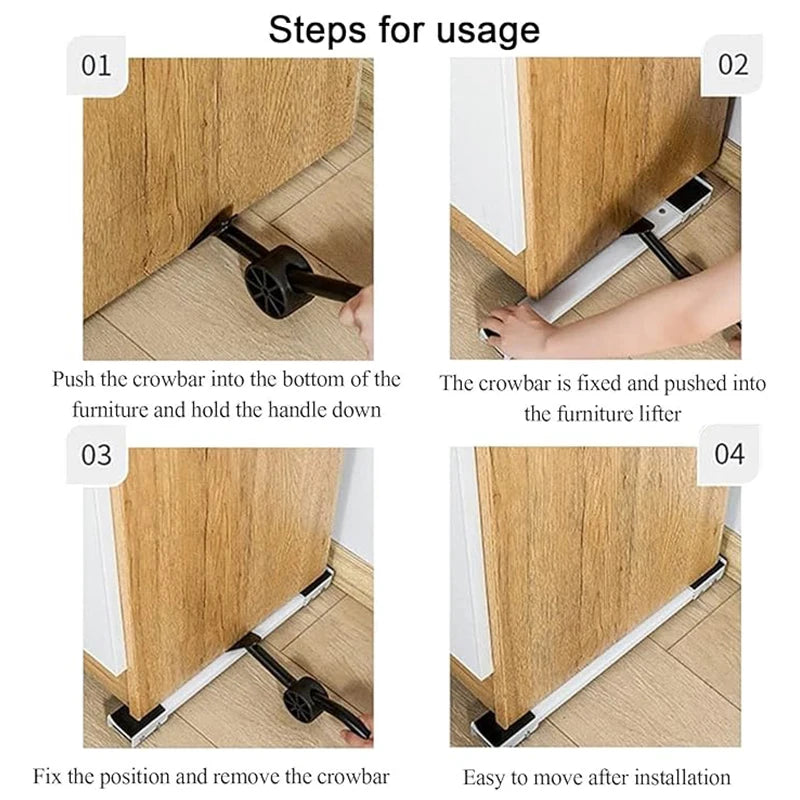 Steps for usage

01

Push the crowbar into the bottom of the furniture and hold the handle down

02

The crowbar is fixed and pushed into the furniture lifter

03

Fix the position and remove the crowbar

04

Easy to move after installation